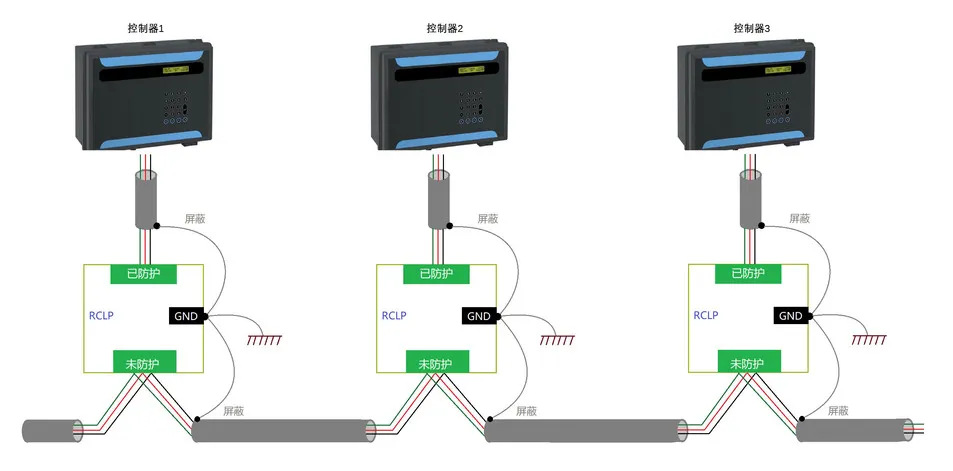 控制器1

屏蔽

已防护

RCLP

GND

未防护

屏蔽

控制器2

屏蔽

已防护

RCLP

GND

未防护

屏蔽

控制器3

屏蔽

已防护

RCLP

GND

未防护

屏蔽