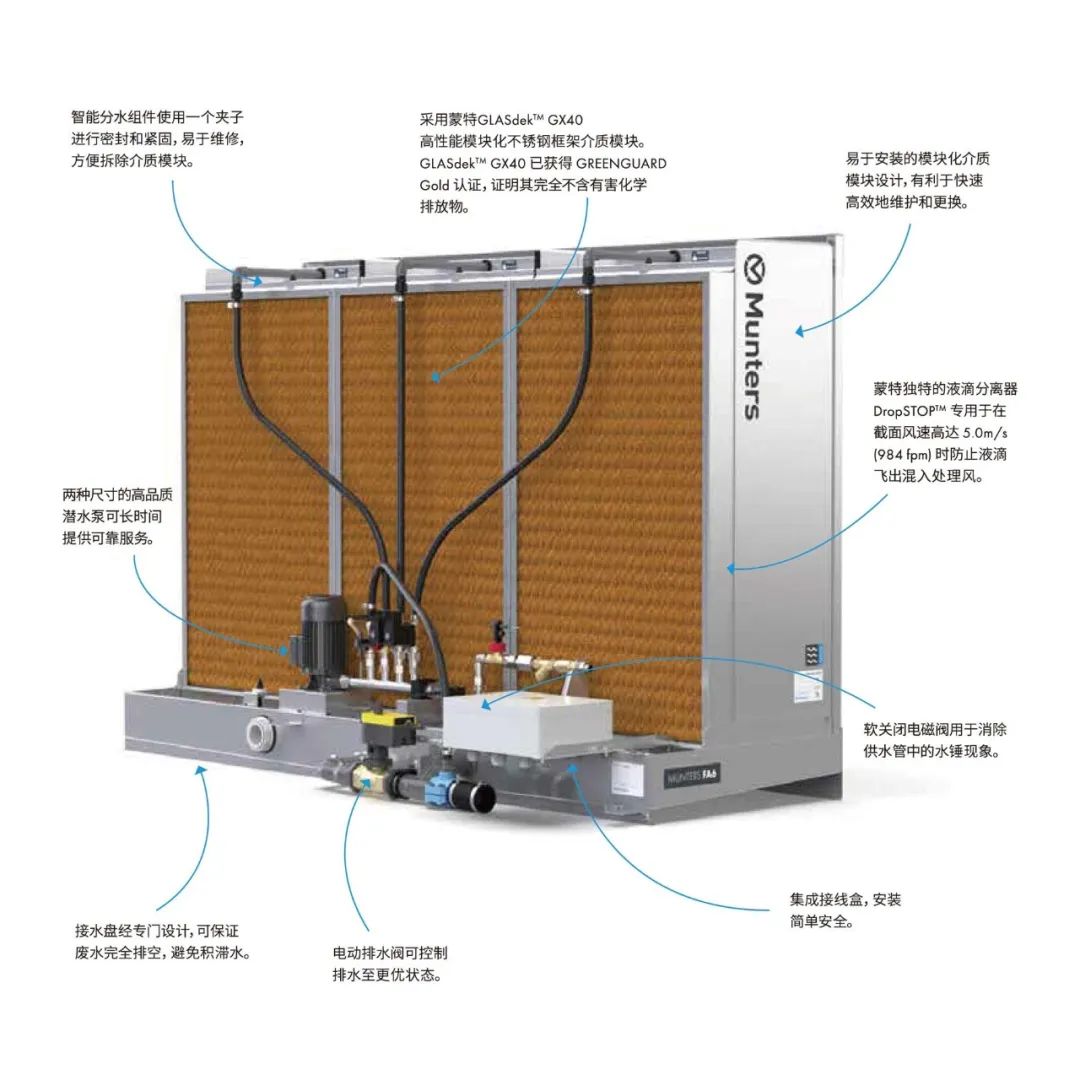 智能分水组件使用一个夹子进行密封和紧固，易于维修，方便拆除介质模块。

采用蒙特GLASdek™ GX40 高性能模块化不锈钢框架介质模块。GLASdek™ GX40 已获得 GREENGUARD Gold 认证，证明其完全不含有害化学排放物。

易于安装的模块化介质模块设计，有利于快速高效地维护和更换。

Munters

蒙特独特的液滴分离器 DropSTOP™ 专用于在截面风速高达 5.0m/s (984 fpm) 时防止液滴飞出混入处理风。

两种尺寸的高品质潜水泵可长时间提供可靠服务。

软关闭电磁阀用于消除供水管中的水锤现象。

MUNTERS FA6

集成接线盒，安装简单安全。

接水盘经专门设计，可保证废水完全排空，避免积滞水。

电动排水阀可控制排水至更优状态。